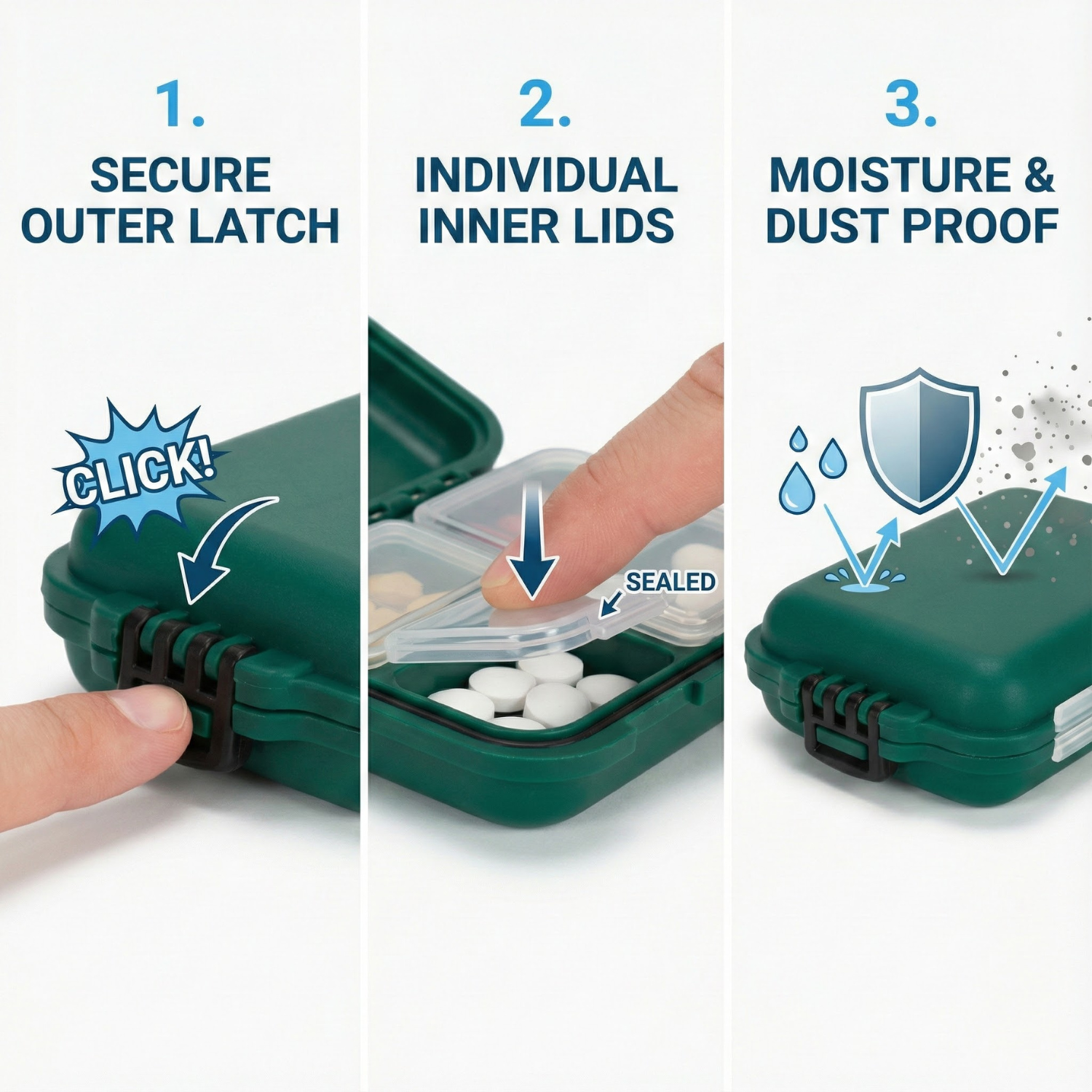 1.
SECURE OUTER LATCH

CLICK!

2.
INDIVIDUAL INNER LIDS

SEALED

3.
MOISTURE & DUST PROOF